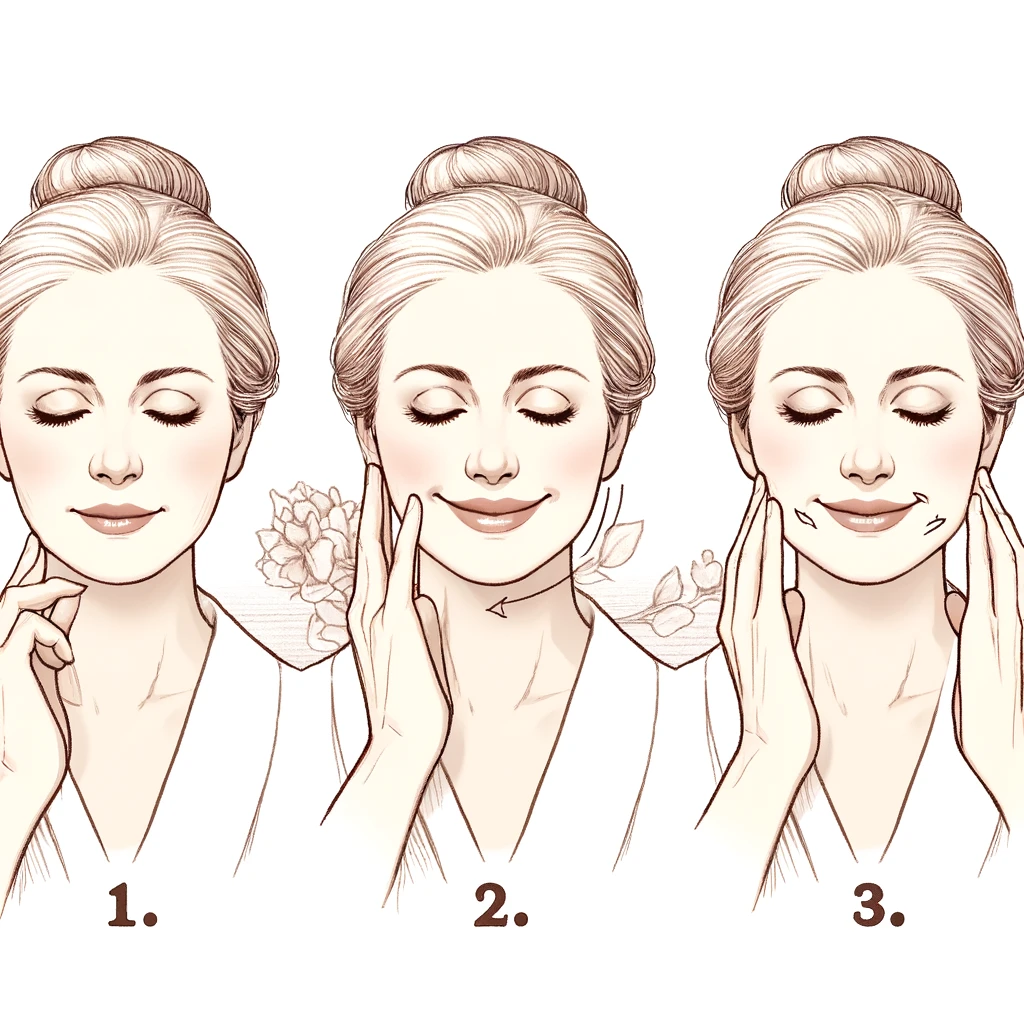 1.

2.

3.